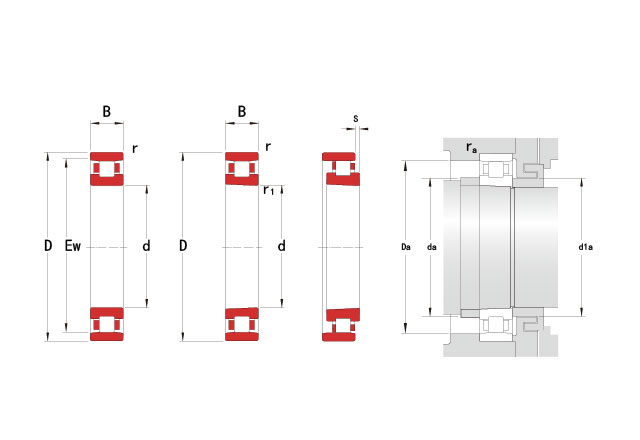 B
r
D
Ew
d
B
r
$r_1$
D
d
s
$r_a$
Da
da
d1a