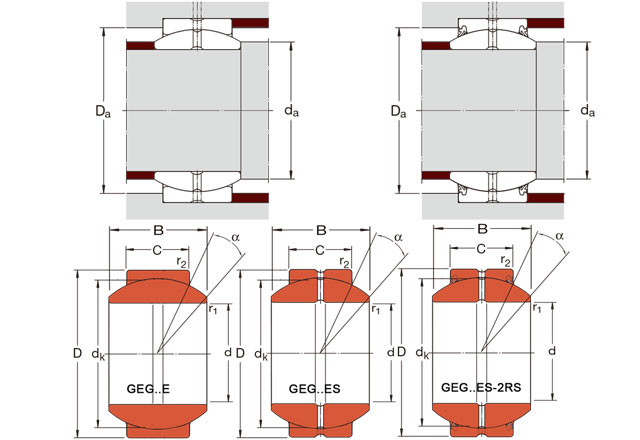 $D_a$

$d_a$

$D_a$

$d_a$

B

C

$r_2$

$\alpha$

$r_1$

D

$d_k$

d

GEG..E

B

C

$r_2$

$\alpha$

$r_1$

D

$d_k$

d

GEG..ES

B

C

$r_2$

$\alpha$

$r_1$

D

$d_k$

d

GEG..ES-2RS