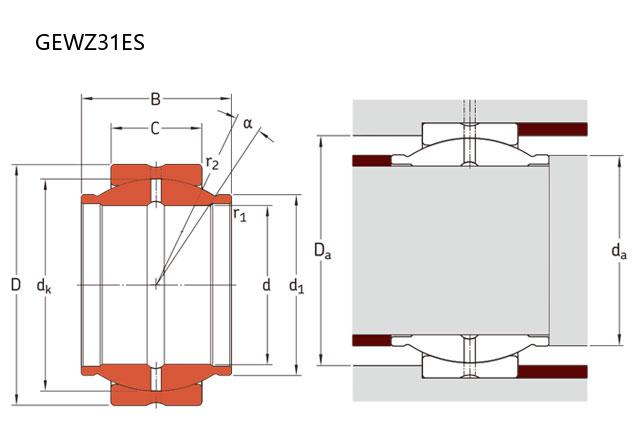 GEWZ31ES

B

C

α

$r_2$

$r_1$

D

$d_k$

d

$d_1$

$D_a$

$d_a$