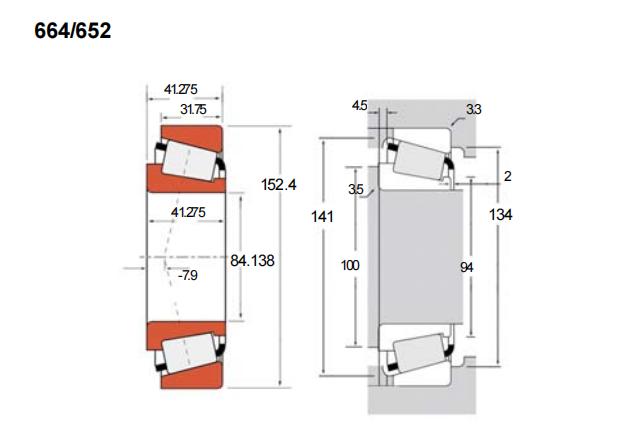 664/652

41.275
31.75
152.4
41.275
84.138
-7.9

4.5
3.3
2
3.5
141
134
100
94